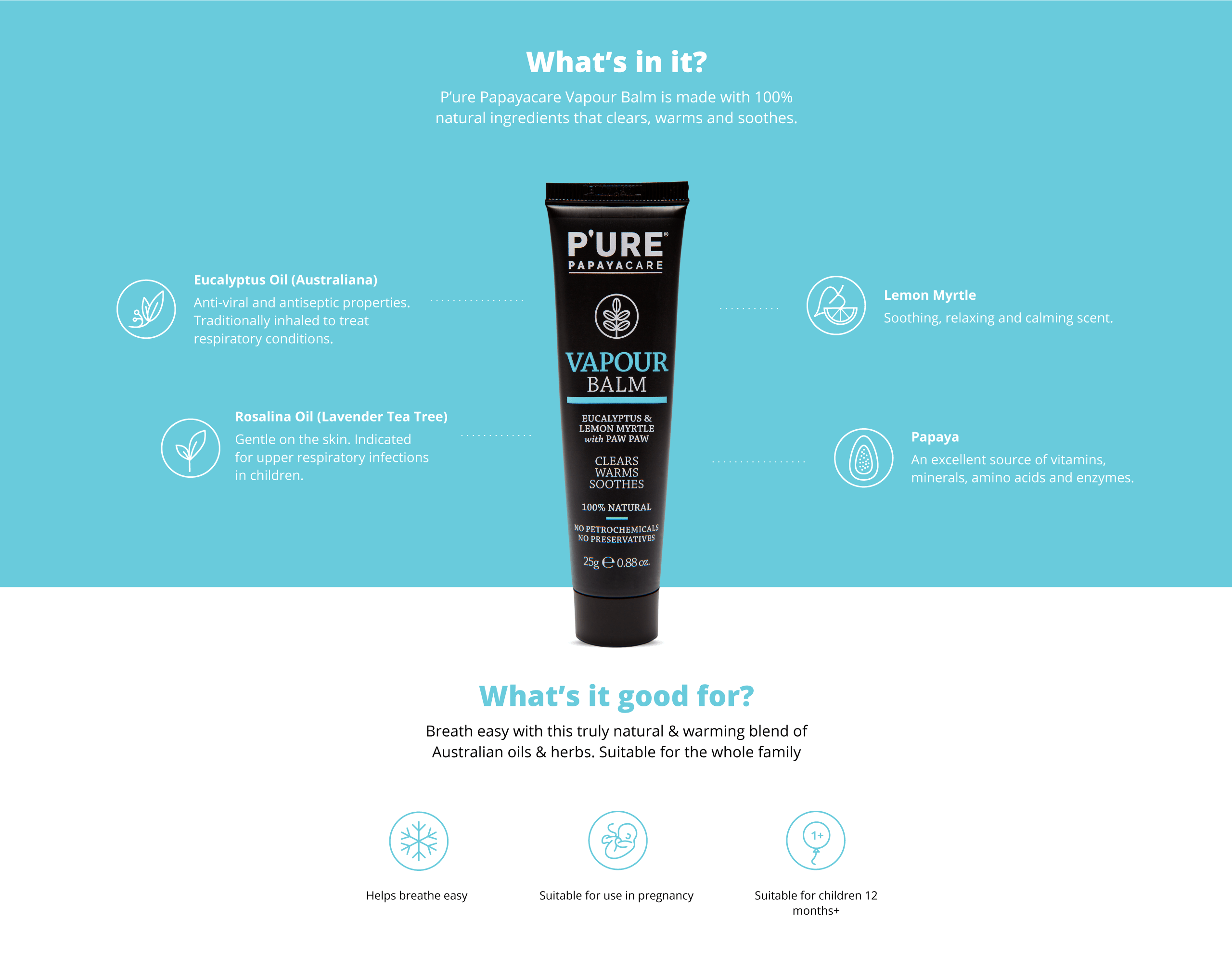 What's in it?

P'ure Papayacare Vapour Balm is made with 100% natural ingredients that clears, warms and soothes.

Eucalyptus Oil (Australiana)
Anti-viral and antiseptic properties. Traditionally inhaled to treat respiratory conditions.

Rosalina Oil (Lavender Tea Tree)
Gentle on the skin. Indicated for upper respiratory infections in children.

P'URE®
PAPAYACARE

VAPOUR
BALM

EUCALYPTUS &
LEMON MYRTLE
with PAW PAW

CLEARS
WARMS
SOOTHES

100% NATURAL

NO PETROCHEMICALS
NO PRESERVATIVES

25g ℮ 0.88 oz.

Lemon Myrtle
Soothing, relaxing and calming scent.

Papaya
An excellent source of vitamins, minerals, amino acids and enzymes.

What's it good for?

Breath easy with this truly natural & warming blend of Australian oils & herbs. Suitable for the whole family

Helps breathe easy

Suitable for use in pregnancy

1+

Suitable for children 12 months+