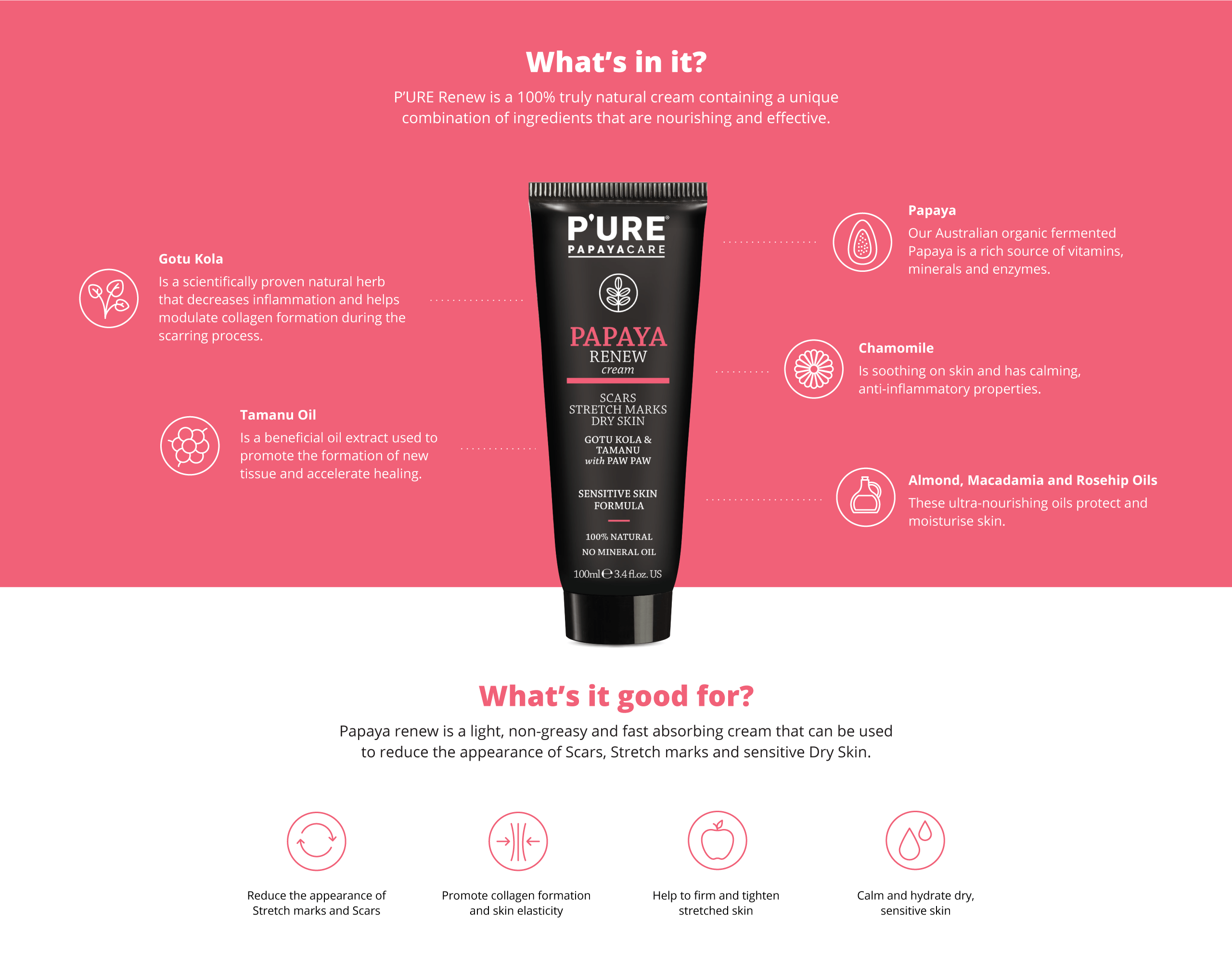 What's in it?

P'URE Renew is a 100% truly natural cream containing a unique combination of ingredients that are nourishing and effective.

Gotu Kola
Is a scientifically proven natural herb that decreases inflammation and helps modulate collagen formation during the scarring process.

Tamanu Oil
Is a beneficial oil extract used to promote the formation of new tissue and accelerate healing.

P'URE®
PAPAYACARE

PAPAYA
RENEW
cream

SCARS
STRETCH MARKS
DRY SKIN

GOTU KOLA &
TAMANU
with PAW PAW

SENSITIVE SKIN
FORMULA

100% NATURAL
NO MINERAL OIL

100ml ℮ 3.4 fl.oz. US

Papaya
Our Australian organic fermented Papaya is a rich source of vitamins, minerals and enzymes.

Chamomile
Is soothing on skin and has calming, anti-inflammatory properties.

Almond, Macadamia and Rosehip Oils
These ultra-nourishing oils protect and moisturise skin.

What's it good for?

Papaya renew is a light, non-greasy and fast absorbing cream that can be used to reduce the appearance of Scars, Stretch marks and sensitive Dry Skin.

Reduce the appearance of Stretch marks and Scars

Promote collagen formation and skin elasticity

Help to firm and tighten stretched skin

Calm and hydrate dry, sensitive skin